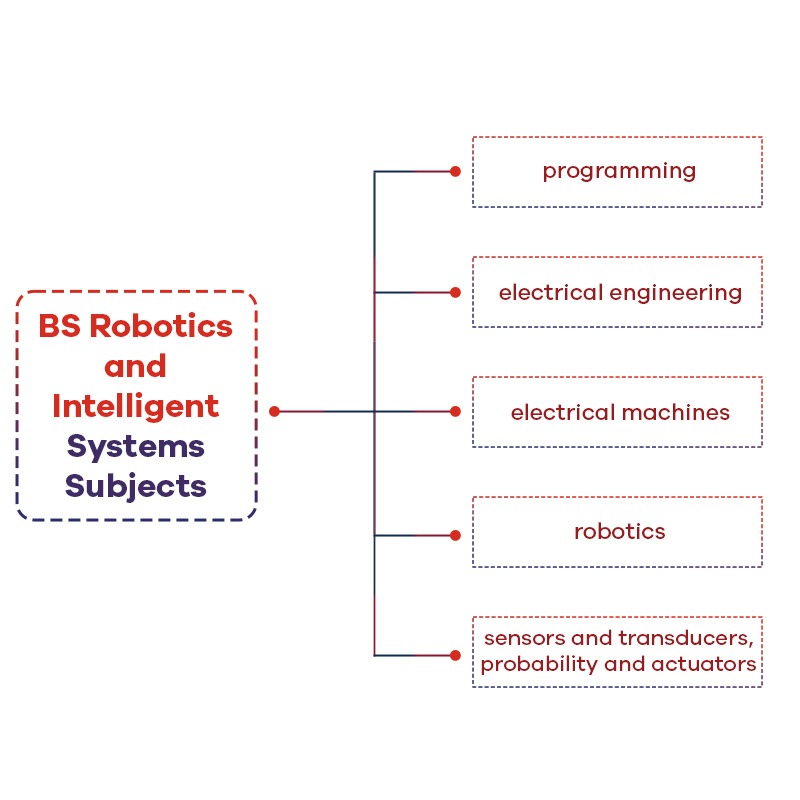 BS Robotics and Intelligent Systems Subjects

programming

electrical engineering

electrical machines

robotics

sensors and transducers, probability and actuators